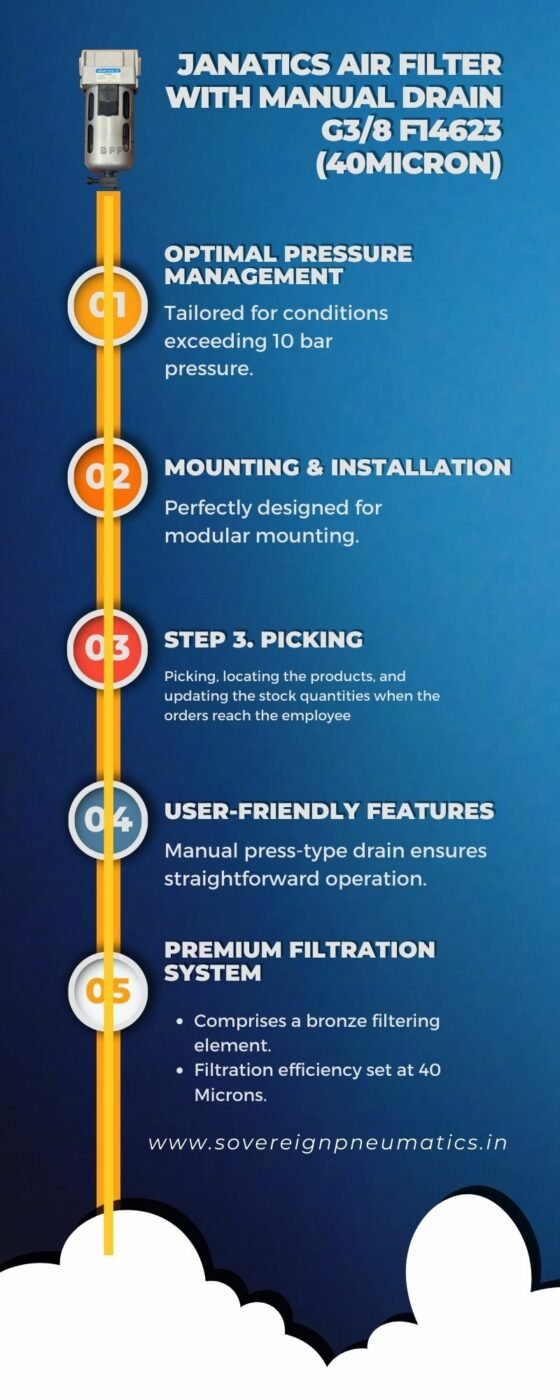 JANATICS AIR FILTER WITH MANUAL DRAIN G3/8 F14623 (40MICRON)

01

OPTIMAL PRESSURE MANAGEMENT

Tailored for conditions exceeding 10 bar pressure.

02

MOUNTING & INSTALLATION

Perfectly designed for modular mounting.

03

STEP 3. PICKING

Picking, locating the products, and updating the stock quantities when the orders reach the employee

04

USER-FRIENDLY FEATURES

Manual press-type drain ensures straightforward operation.

05

PREMIUM FILTRATION SYSTEM

• Comprises a bronze filtering element.
• Filtration efficiency set at 40 Microns.

www.sovereignpneumatics.in